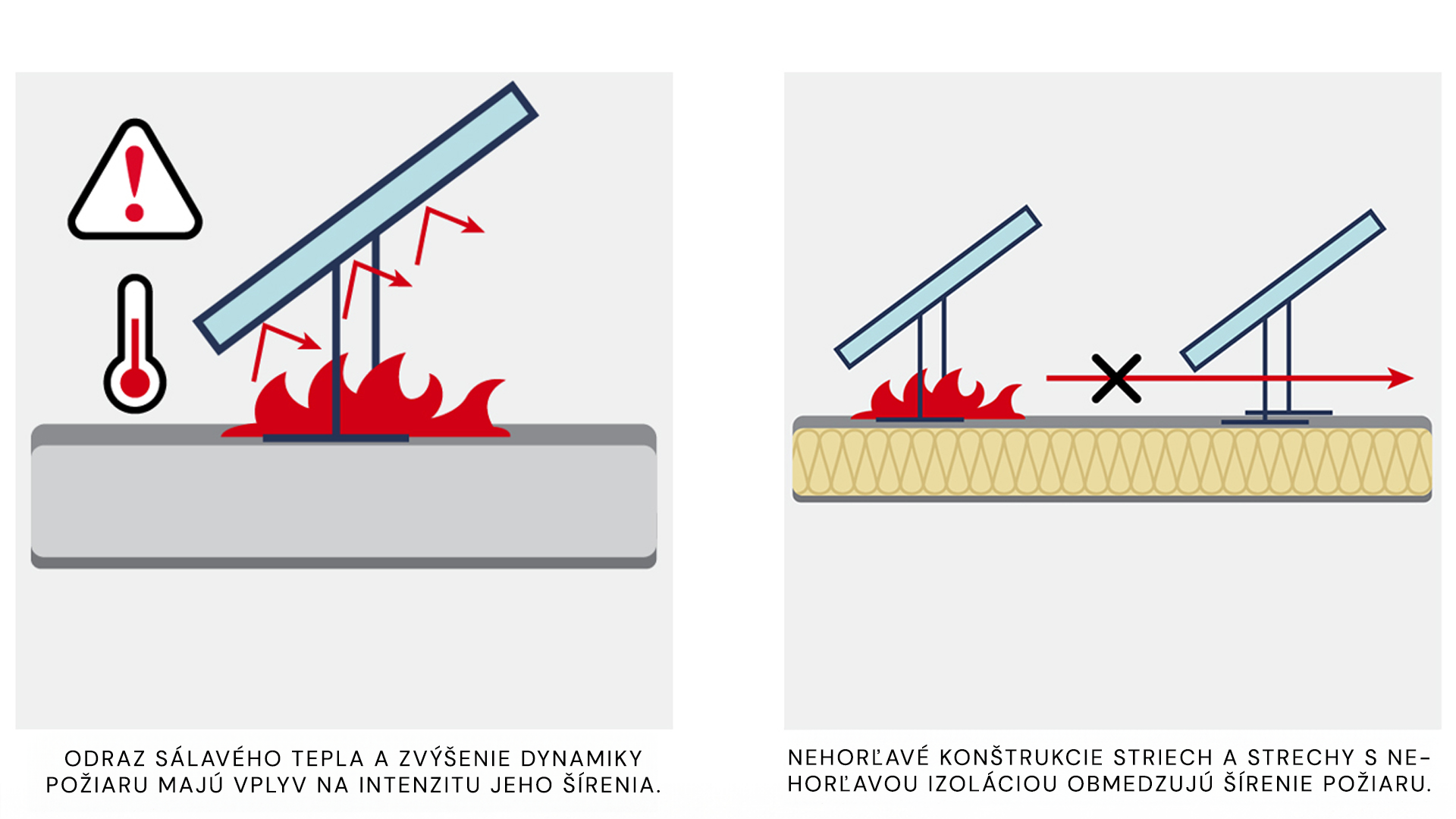 ODRAZ SÁLAVÉHO TEPLA A ZVÝŠENIE DYNAMIKY POŽIARU MAJÚ VPLYV NA INTENZITU JEHO ŠÍRENIA.

NEHORĽAVÉ KONŠTRUKCIE STRIECH A STRECHY S NEHORĽAVOU IZOLÁCIOU OBMEDZUJÚ ŠÍRENIE POŽIARU.